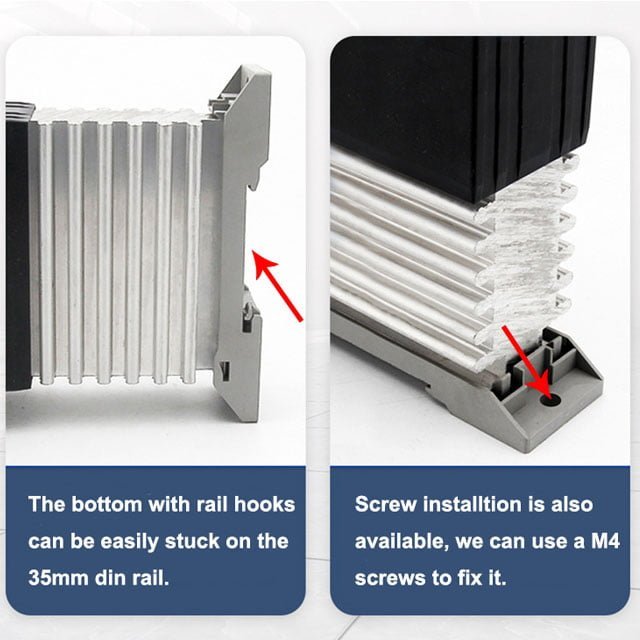 The bottom with rail hooks can be easily stuck on the 35mm din rail.

Screw installtion is also available, we can use a M4 screws to fix it.